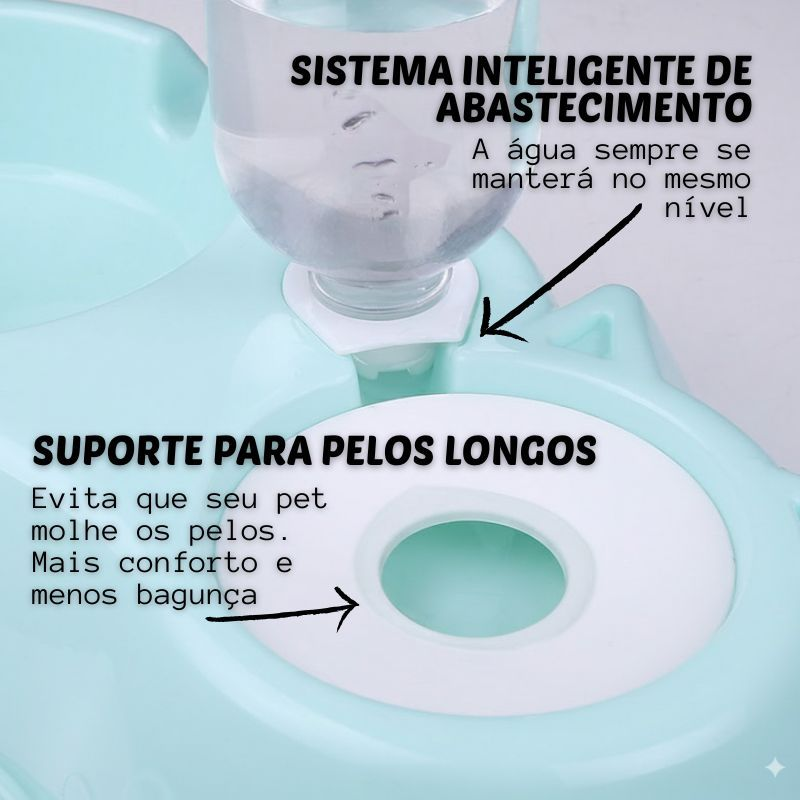 SISTEMA INTELIGENTE DE ABASTECIMENTO

A água sempre se manterá no mesmo nível

SUPORTE PARA PELOS LONGOS

Evita que seu pet molhe os pelos. Mais conforto e menos bagunça